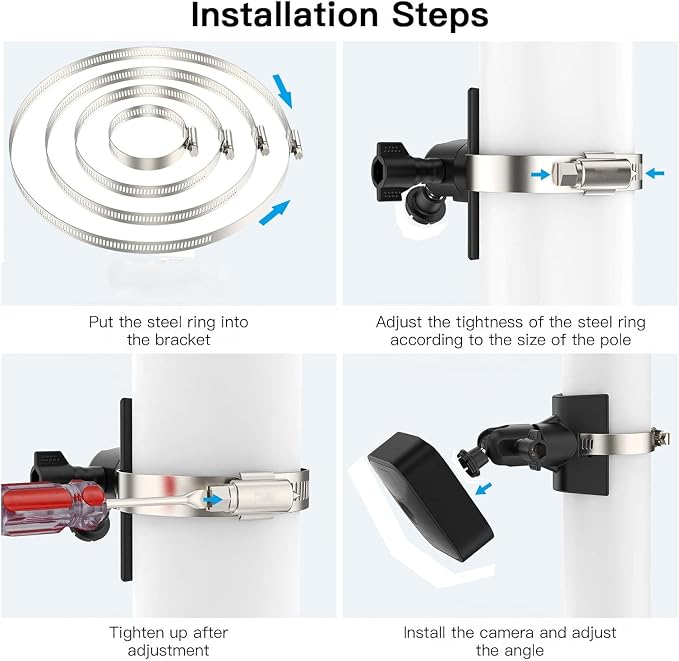 Installation Steps

Put the steel ring into the bracket

Adjust the tightness of the steel ring according to the size of the pole

Tighten up after adjustment

Install the camera and adjust the angle