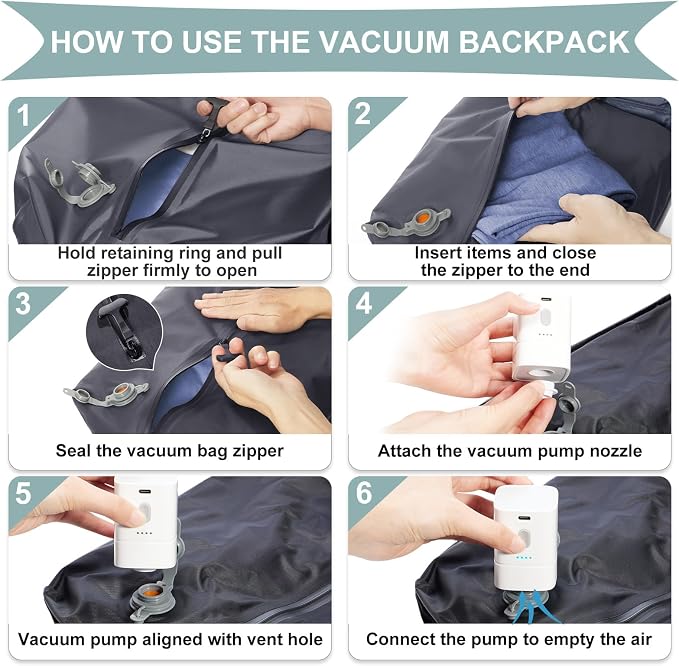 HOW TO USE THE VACUUM BACKPACK

1
Hold retaining ring and pull zipper firmly to open

2
Insert items and close the zipper to the end

3
Seal the vacuum bag zipper

4
Attach the vacuum pump nozzle

5
Vacuum pump aligned with vent hole

6
Connect the pump to empty the air