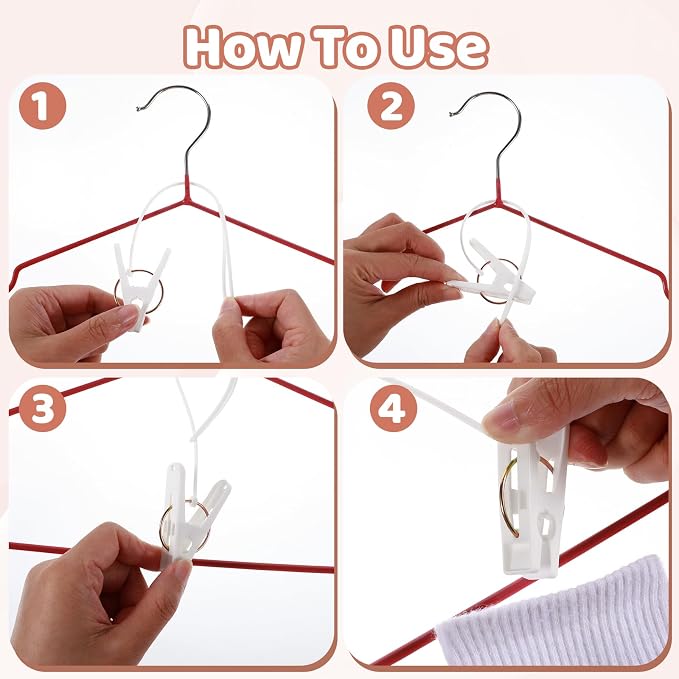 How To Use

1

2

3

4