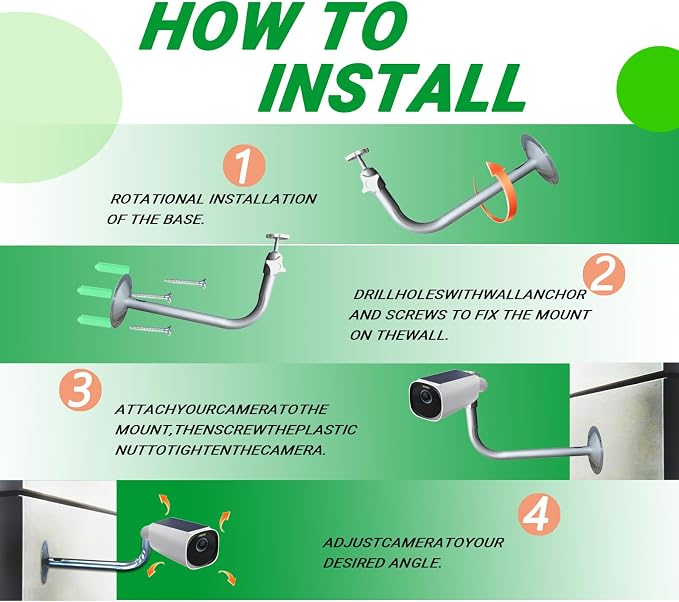 HOW TO INSTALL

1

ROTATIONAL INSTALLATION OF THE BASE.

2

DRILLHOLESWITHWALLANCHOR AND SCREWS TO FIX THE MOUNT ON THEWALL.

3

ATTACHYOURCAMERATOTHE MOUNT,THENSCREWTHEPLASTIC NUTTOTIGHTENTHECAMERA.

4

ADJUSTCAMERATOYOUR DESIRED ANGLE.