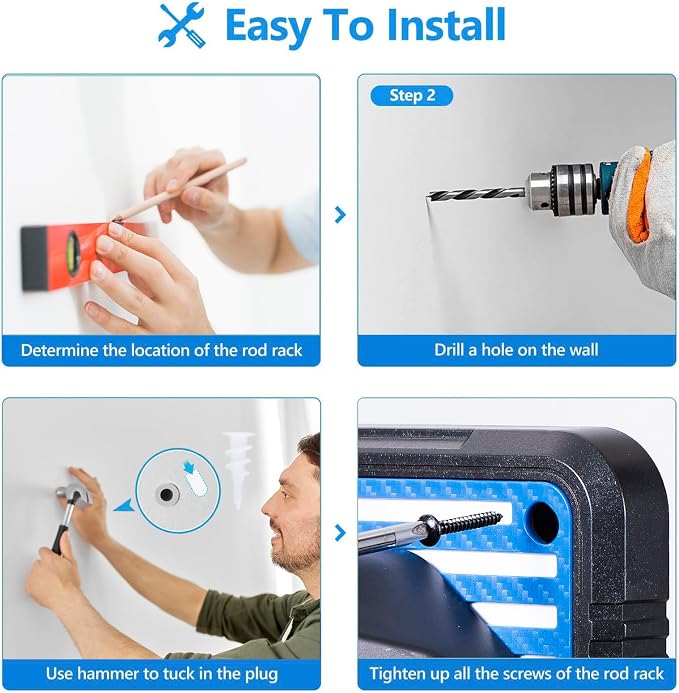 Easy To Install

Determine the location of the rod rack

Step 2

Drill a hole on the wall

Use hammer to tuck in the plug

Tighten up all the screws of the rod rack