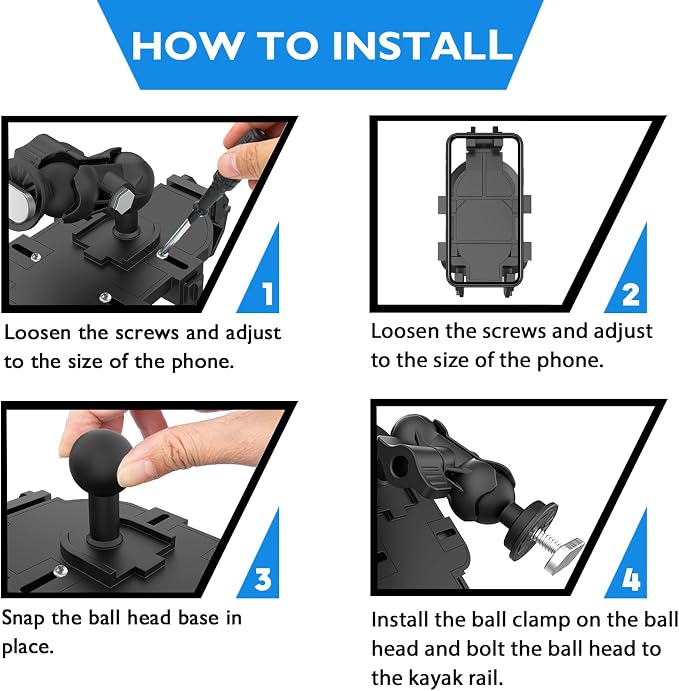 HOW TO INSTALL

1

Loosen the screws and adjust to the size of the phone.

2

Loosen the screws and adjust to the size of the phone.

3

Snap the ball head base in place.

4

Install the ball clamp on the ball head and bolt the ball head to the kayak rail.