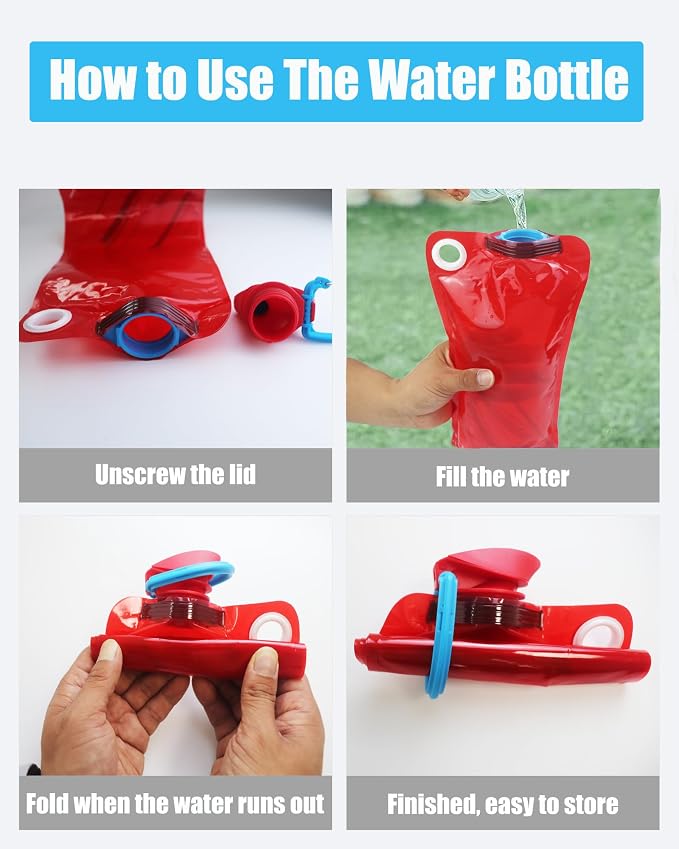 How to Use The Water Bottle

Unscrew the lid

Fill the water

Fold when the water runs out

Finished, easy to store