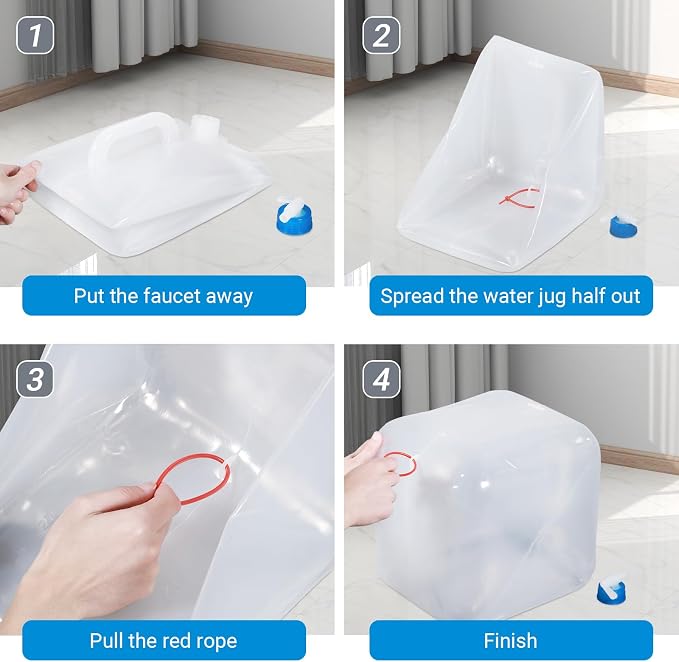 1
Put the faucet away

2
Spread the water jug half out

3
Pull the red rope

4
Finish