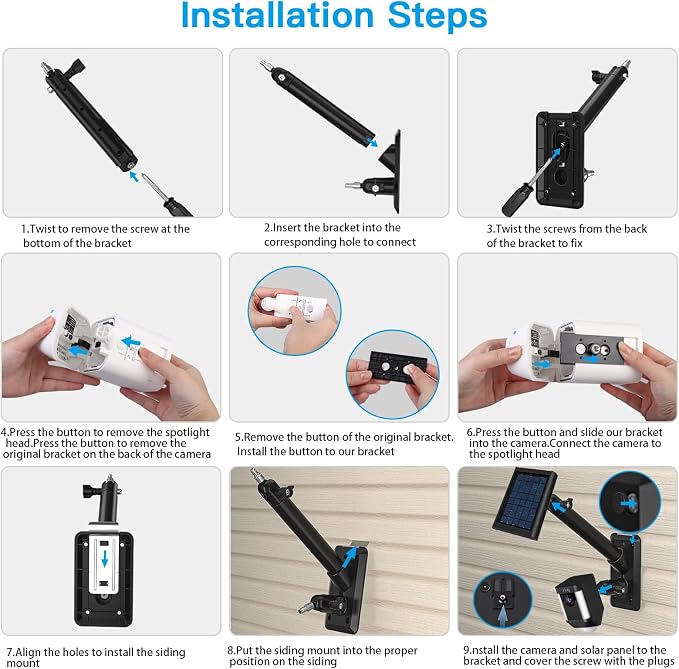 Installation Steps

1.Twist to remove the screw at the bottom of the bracket

2.Insert the bracket into the corresponding hole to connect

3.Twist the screws from the back of the bracket to fix

4.Press the button to remove the spotlight head.Press the button to remove the original bracket on the back of the camera

5.Remove the button of the original bracket. Install the button to our bracket

6.Press the button and slide our bracket into the camera.Connect the camera to the spotlight head

7.Align the holes to install the siding mount

8.Put the siding mount into the proper position on the siding

9.nstall the camera and solar panel to the bracket and cover the screw with the plugs