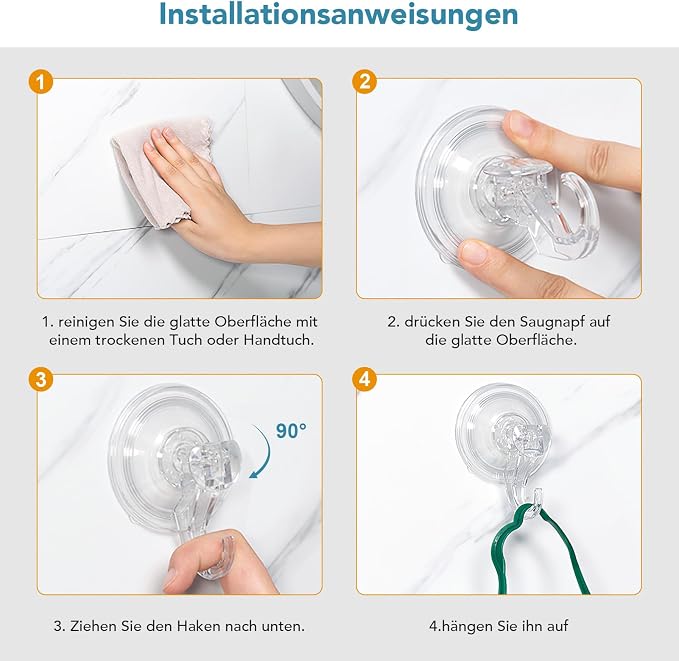 Installationsanweisungen

1

1. reinigen Sie die glatte Oberfläche mit einem trockenen Tuch oder Handtuch.

2

2. drücken Sie den Saugnapf auf die glatte Oberfläche.

3

90°

3. Ziehen Sie den Haken nach unten.

4

4.hängen Sie ihn auf