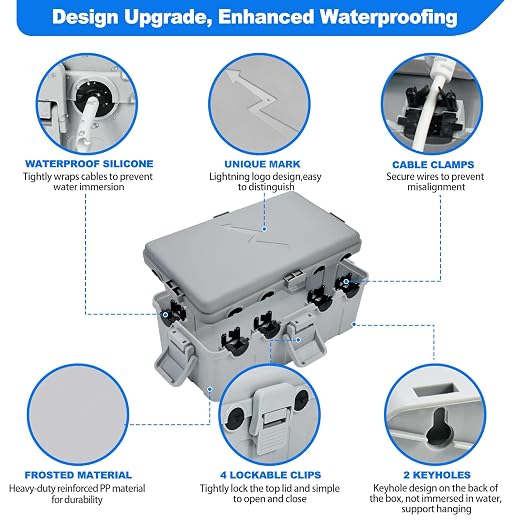 Design Upgrade, Enhanced Waterproofing

WATERPROOF SILICONE
Tightly wraps cables to prevent water immersion

UNIQUE MARK
Lightning logo design,easy to distinguish

CABLE CLAMPS
Secure wires to prevent misalignment

FROSTED MATERIAL
Heavy-duty reinforced PP material for durability

4 LOCKABLE CLIPS
Tightly lock the top lid and simple to open and close

2 KEYHOLES
Keyhole design on the back of the box, not immersed in water, support hanging