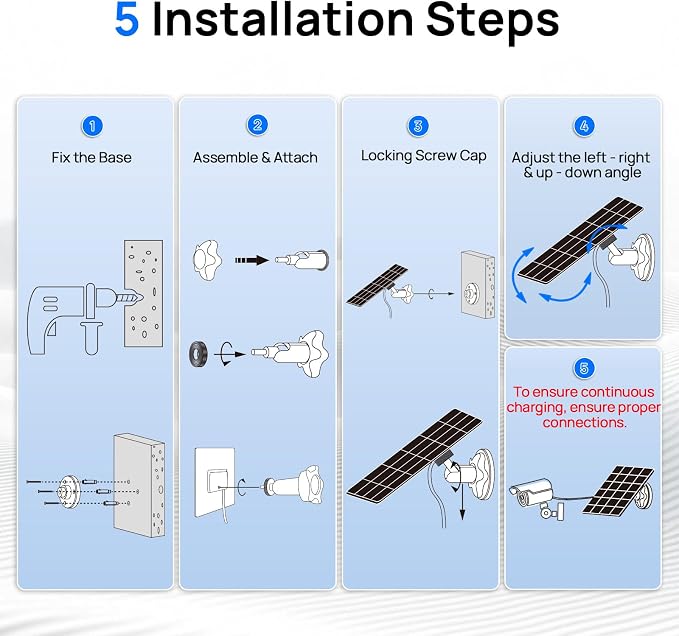 5 Installation Steps

1
Fix the Base

2
Assemble & Attach

3
Locking Screw Cap

4
Adjust the left - right & up - down angle

5
To ensure continuous charging, ensure proper connections.