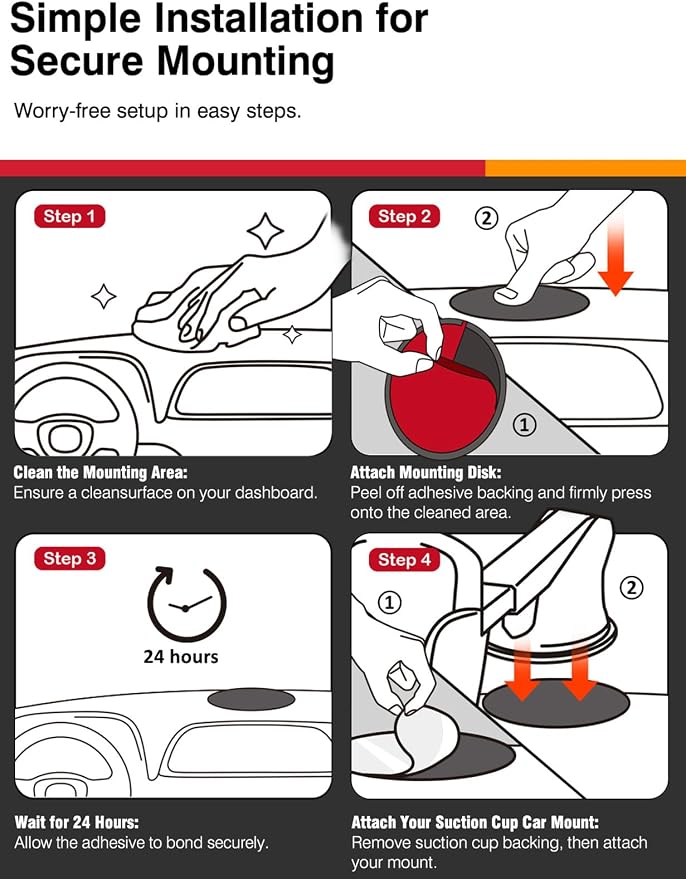 Simple Installation for Secure Mounting

Worry-free setup in easy steps.

Step 1

Clean the Mounting Area:
Ensure a cleansurface on your dashboard.

Step 2

②

①

Attach Mounting Disk:
Peel off adhesive backing and firmly press onto the cleaned area.

Step 3

24 hours

Wait for 24 Hours:
Allow the adhesive to bond securely.

Step 4

①

②

Attach Your Suction Cup Car Mount:
Remove suction cup backing, then attach your mount.