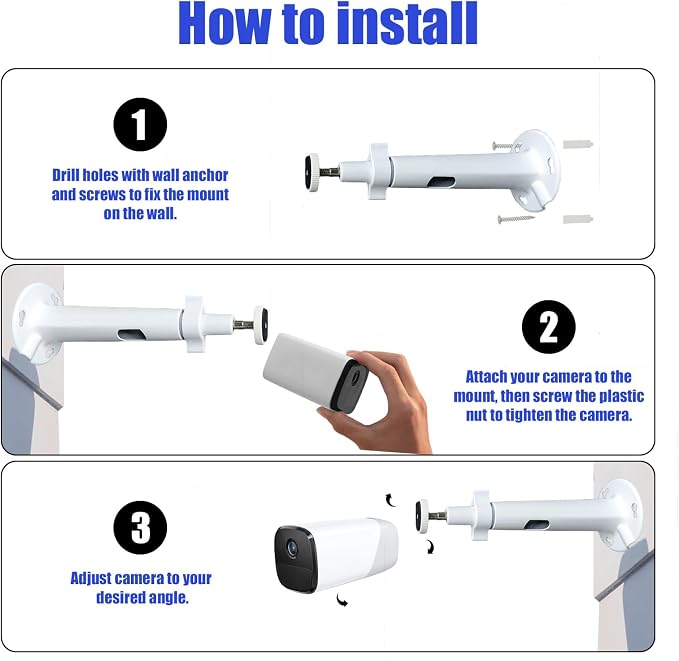 How to install

1

Drill holes with wall anchor and screws to fix the mount on the wall.

2

Attach your camera to the mount, then screw the plastic nut to tighten the camera.

3

Adjust camera to your desired angle.