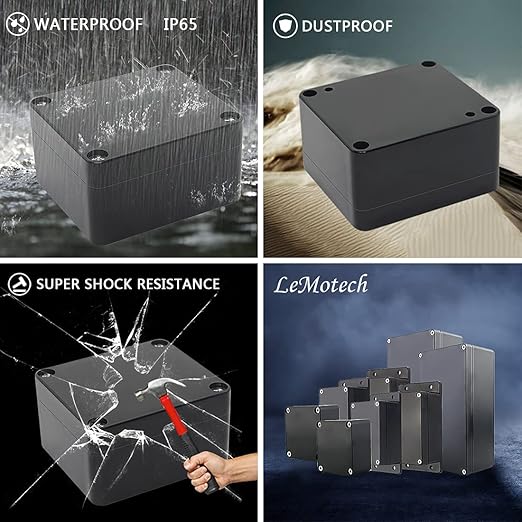 WATERPROOF IP65

DUSTPROOF

SUPER SHOCK RESISTANCE

LeMotech