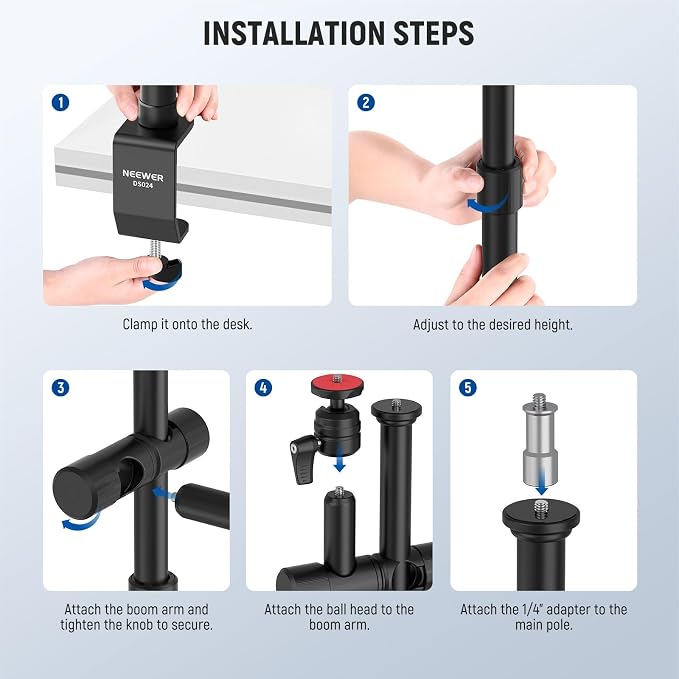 INSTALLATION STEPS

1

NEEWER
DS024

Clamp it onto the desk.

2

Adjust to the desired height.

3

Attach the boom arm and tighten the knob to secure.

4

Attach the ball head to the boom arm.

5

Attach the 1/4" adapter to the main pole.