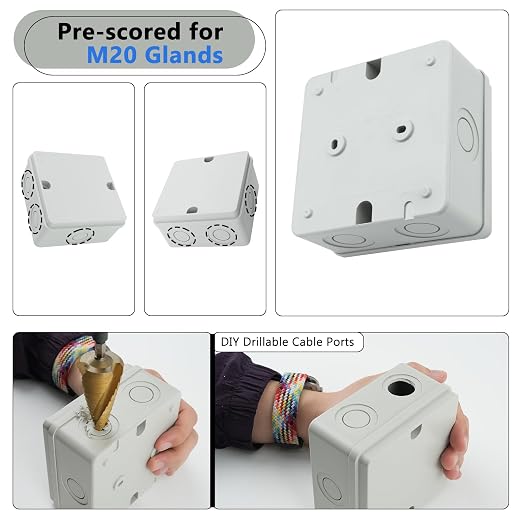 Pre-scored for
M20 Glands

DIY Drillable Cable Ports