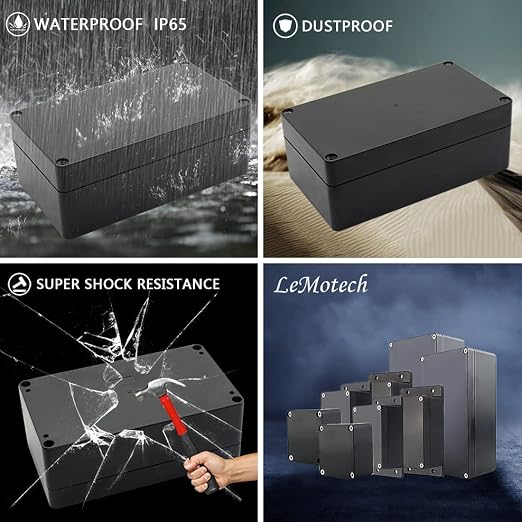 WATERPROOF IP65

DUSTPROOF

SUPER SHOCK RESISTANCE

LeMotech