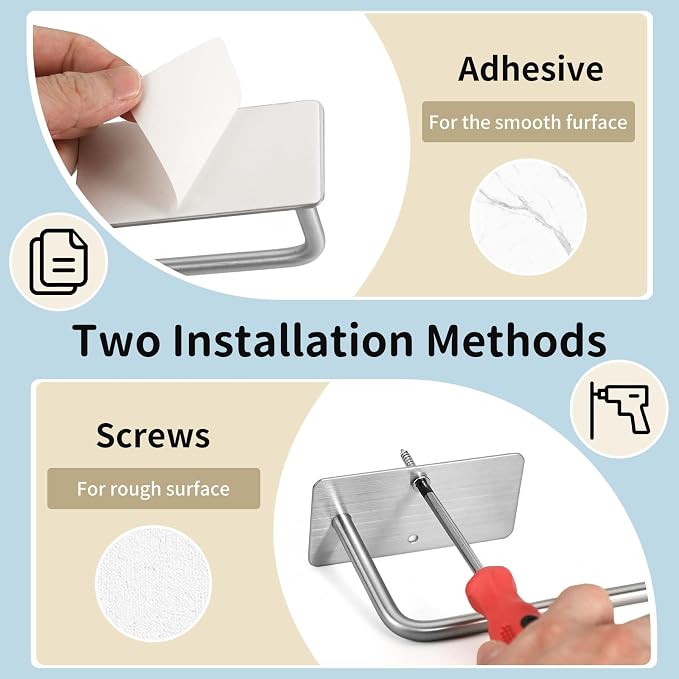 Adhesive

For the smooth furface

Two Installation Methods

Screws

For rough surface