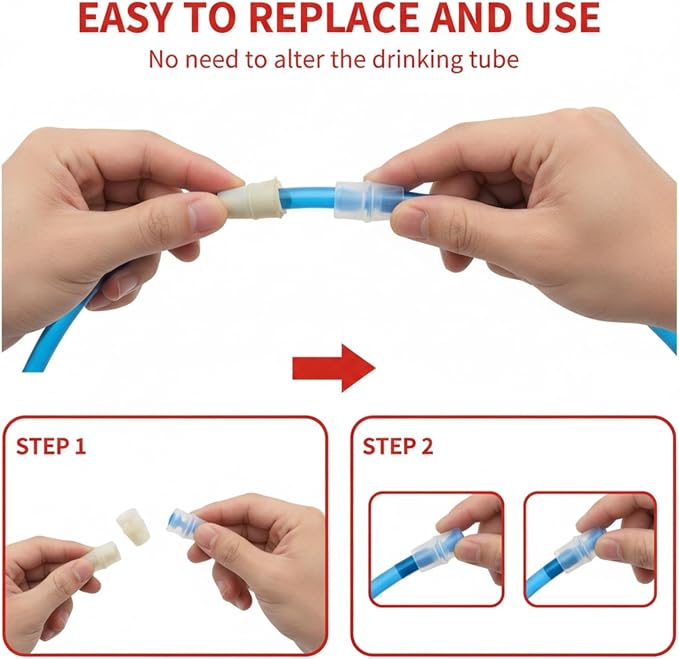 EASY TO REPLACE AND USE

No need to alter the drinking tube

STEP 1

STEP 2