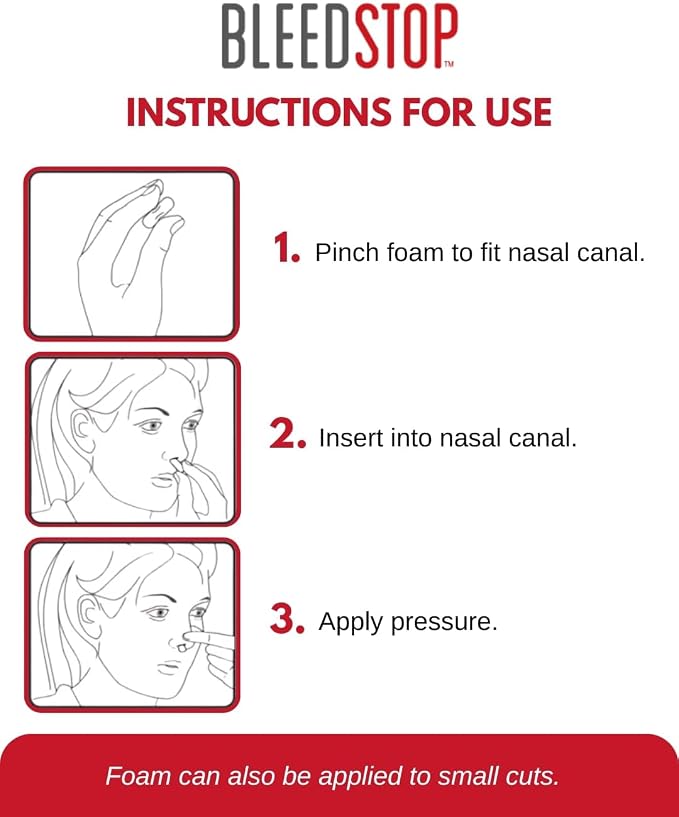 BLEEDSTOP™

INSTRUCTIONS FOR USE

1. Pinch foam to fit nasal canal.

2. Insert into nasal canal.

3. Apply pressure.

Foam can also be applied to small cuts.