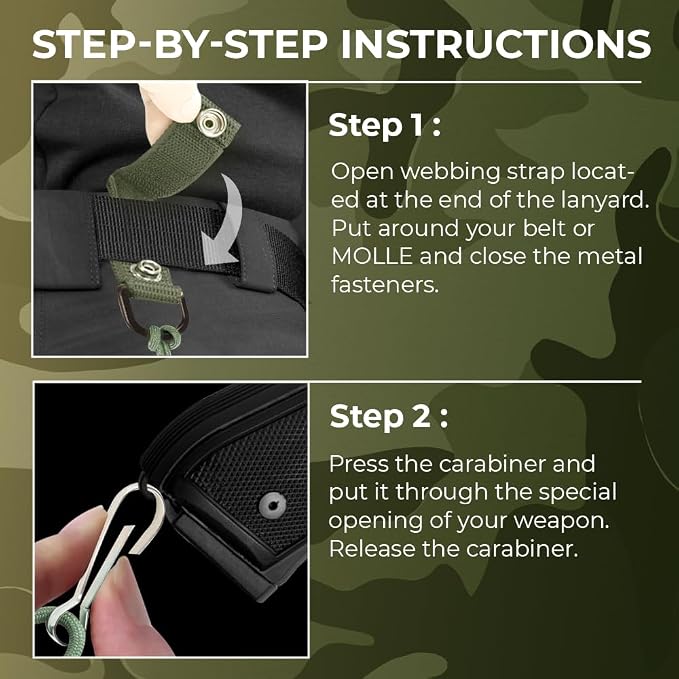 STEP-BY-STEP INSTRUCTIONS

Step 1 :

Open webbing strap located at the end of the lanyard. Put around your belt or MOLLE and close the metal fasteners.

Step 2 :

Press the carabiner and put it through the special opening of your weapon. Release the carabiner.