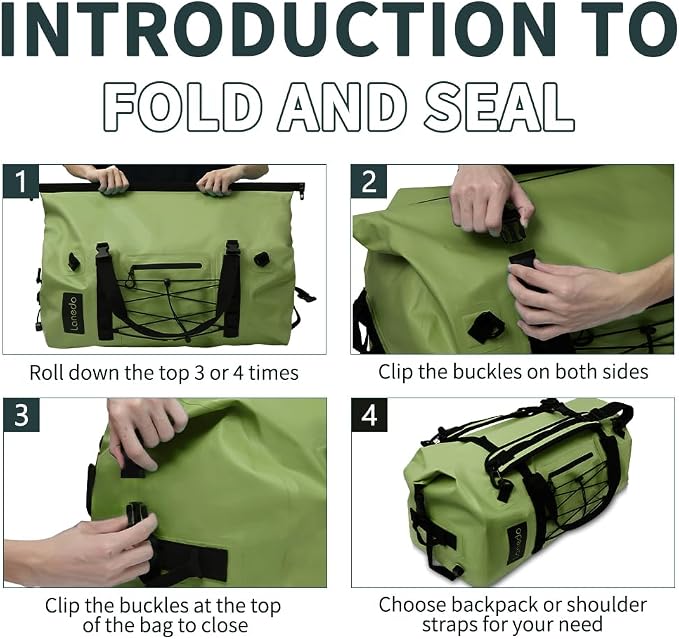 INTRODUCTION TO
FOLD AND SEAL

1

Lanedo

Roll down the top 3 or 4 times

2

Clip the buckles on both sides

3

Clip the buckles at the top of the bag to close

4

Lanedo

Choose backpack or shoulder straps for your need