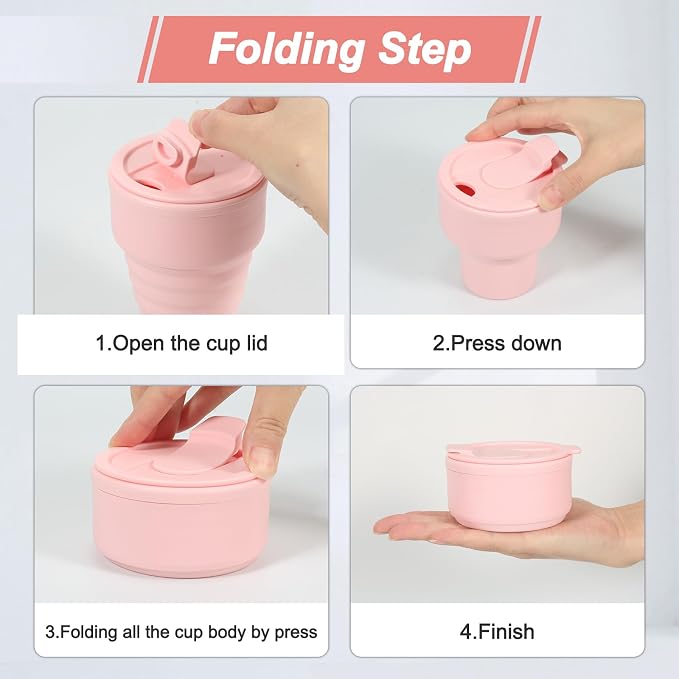 Folding Step

1.Open the cup lid

2.Press down

3.Folding all the cup body by press

4.Finish