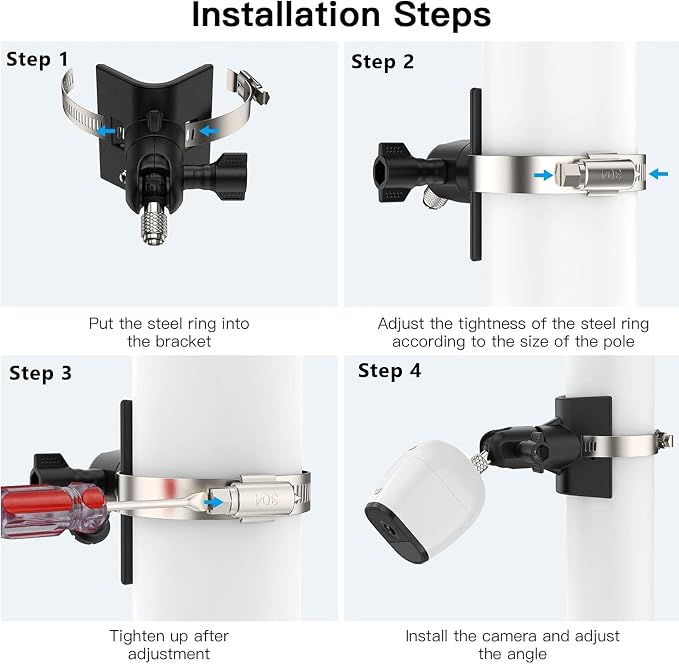 Installation Steps

Step 1

Put the steel ring into the bracket

Step 2

304

Adjust the tightness of the steel ring according to the size of the pole

Step 3

304

Tighten up after adjustment

Step 4

Install the camera and adjust the angle