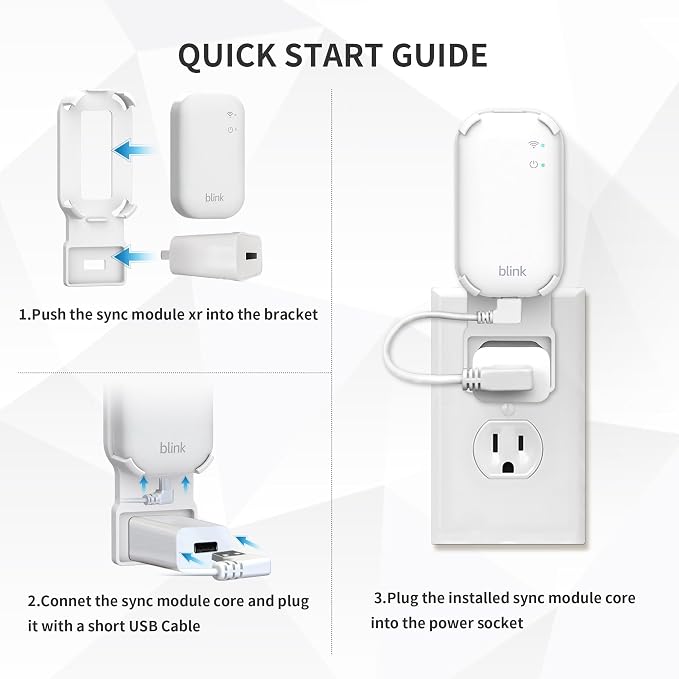 QUICK START GUIDE

blink

1.Push the sync module xr into the bracket

blink

2.Connet the sync module core and plug it with a short USB Cable

blink

3.Plug the installed sync module core into the power socket