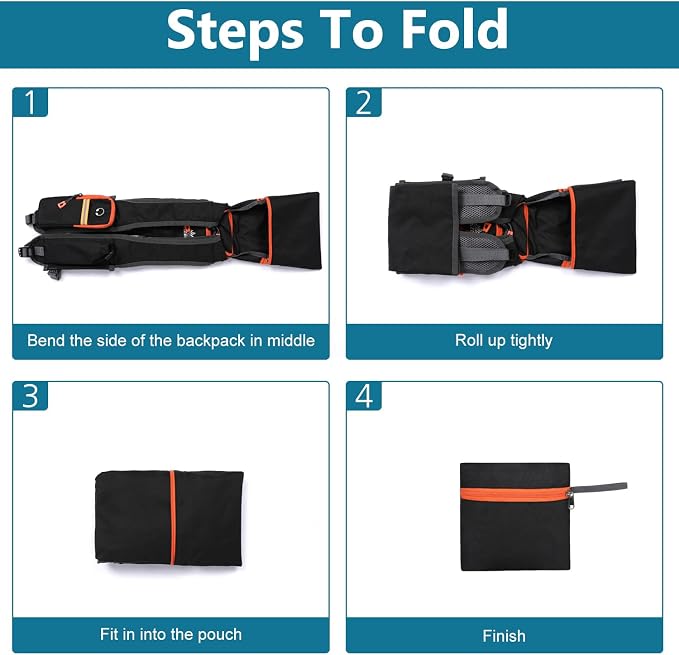 Steps To Fold

1

Bend the side of the backpack in middle

2

Roll up tightly

3

Fit in into the pouch

4

Finish