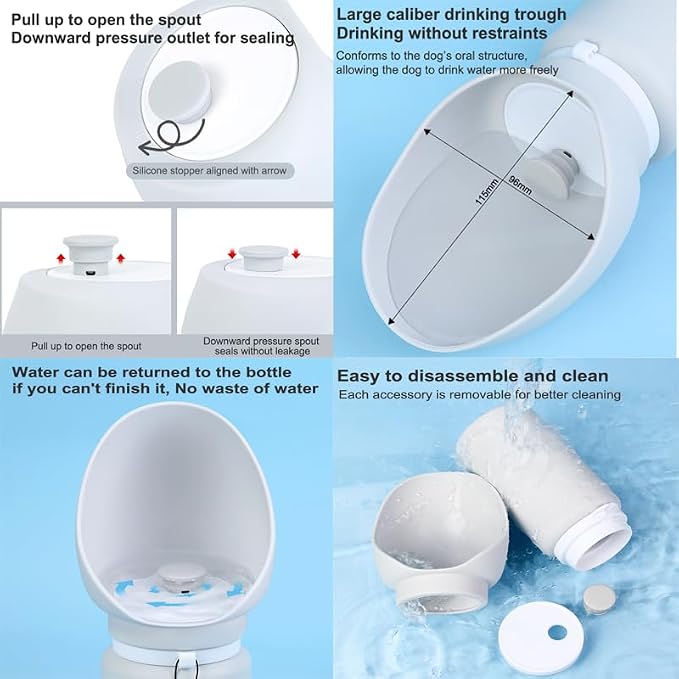 Pull up to open the spout
Downward pressure outlet for sealing

Silicone stopper aligned with arrow

Pull up to open the spout

Downward pressure spout seals without leakage

Large caliber drinking trough
Drinking without restraints

Conforms to the dog's oral structure, allowing the dog to drink water more freely

115mm

96mm

Water can be returned to the bottle if you can't finish it, No waste of water

Easy to disassemble and clean

Each accessory is removable for better cleaning