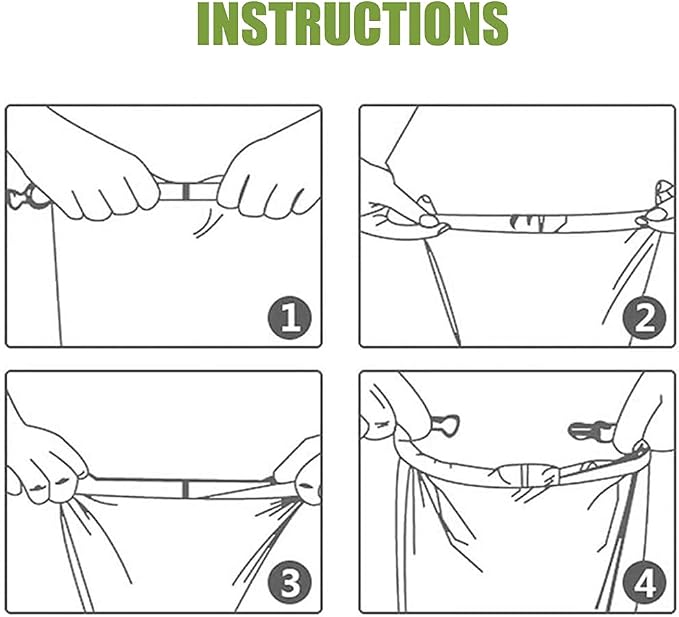 INSTRUCTIONS

1

2

3

4